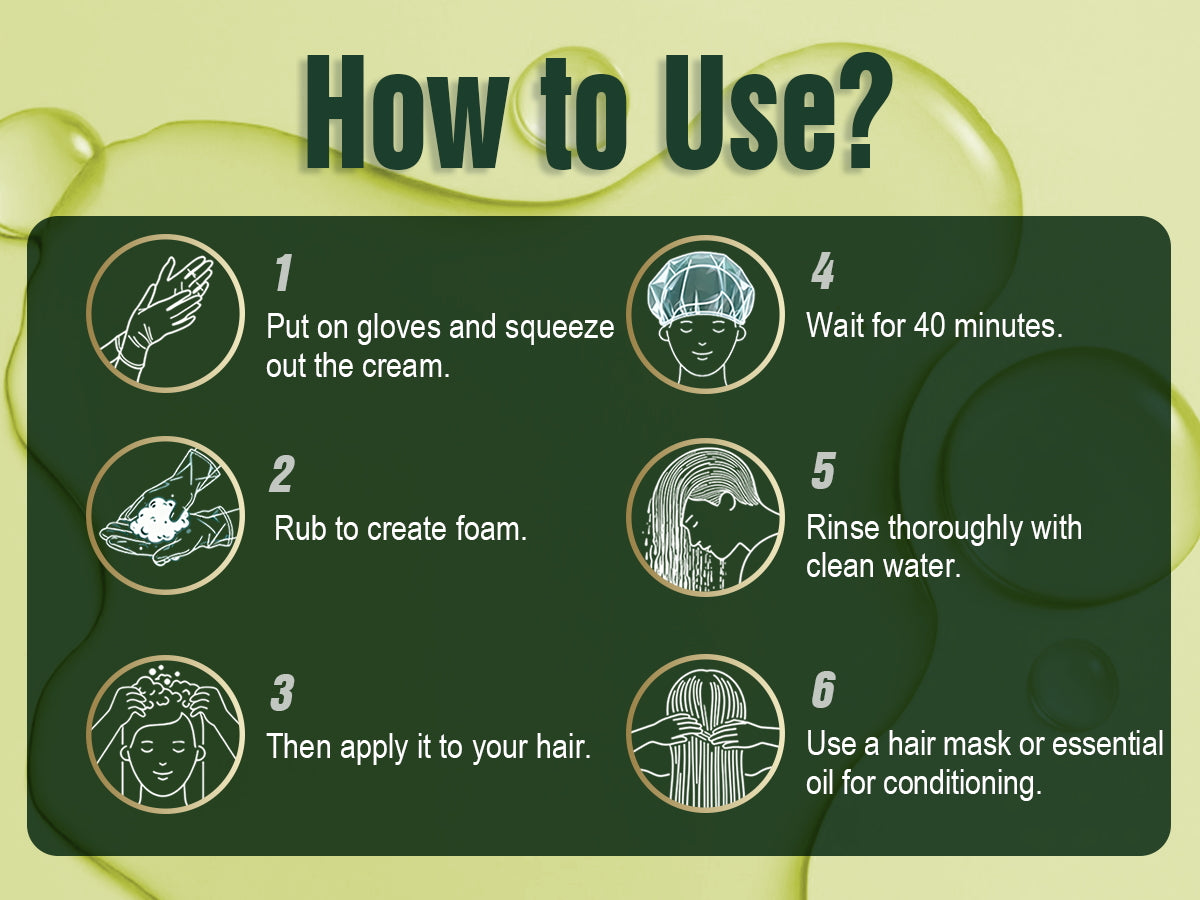 How to Use?

1
Put on gloves and squeeze out the cream.

2
Rub to create foam.

3
Then apply it to your hair.

4
Wait for 40 minutes.

5
Rinse thoroughly with clean water.

6
Use a hair mask or essential oil for conditioning.